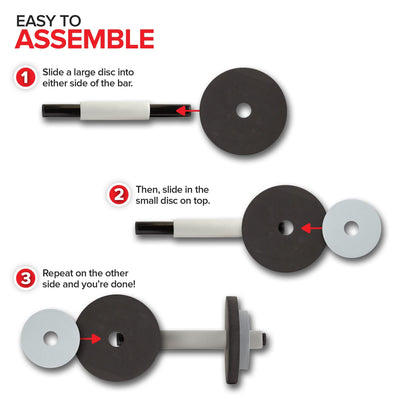 EASY TO
ASSEMBLE

1 Slide a large disc into either side of the bar.

2 Then, slide in the small disc on top.

3 Repeat on the other side and you're done!