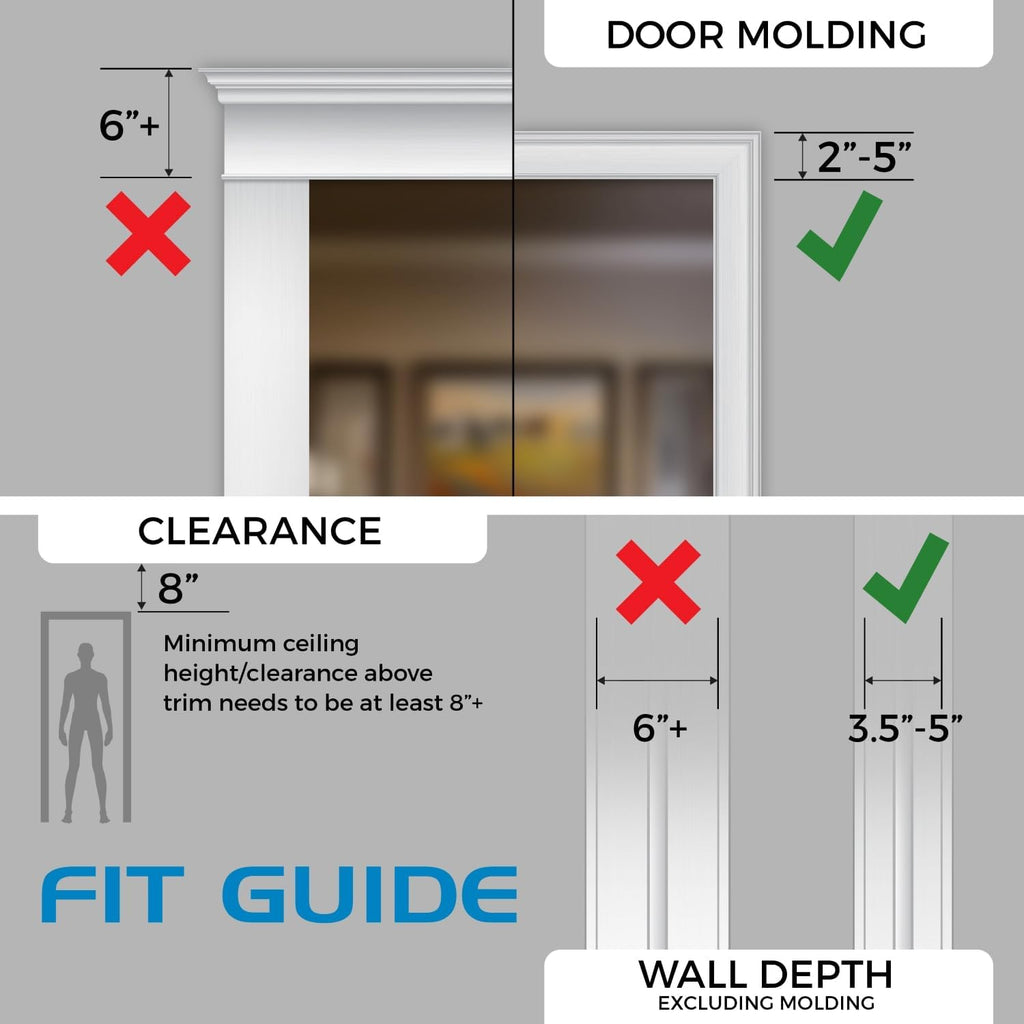 DOOR MOLDING

6”+

2”-5”

CLEARANCE

8”

Minimum ceiling height/clearance above trim needs to be at least 8”+

6”+

3.5”-5”

FIT GUIDE

WALL DEPTH
EXCLUDING MOLDING