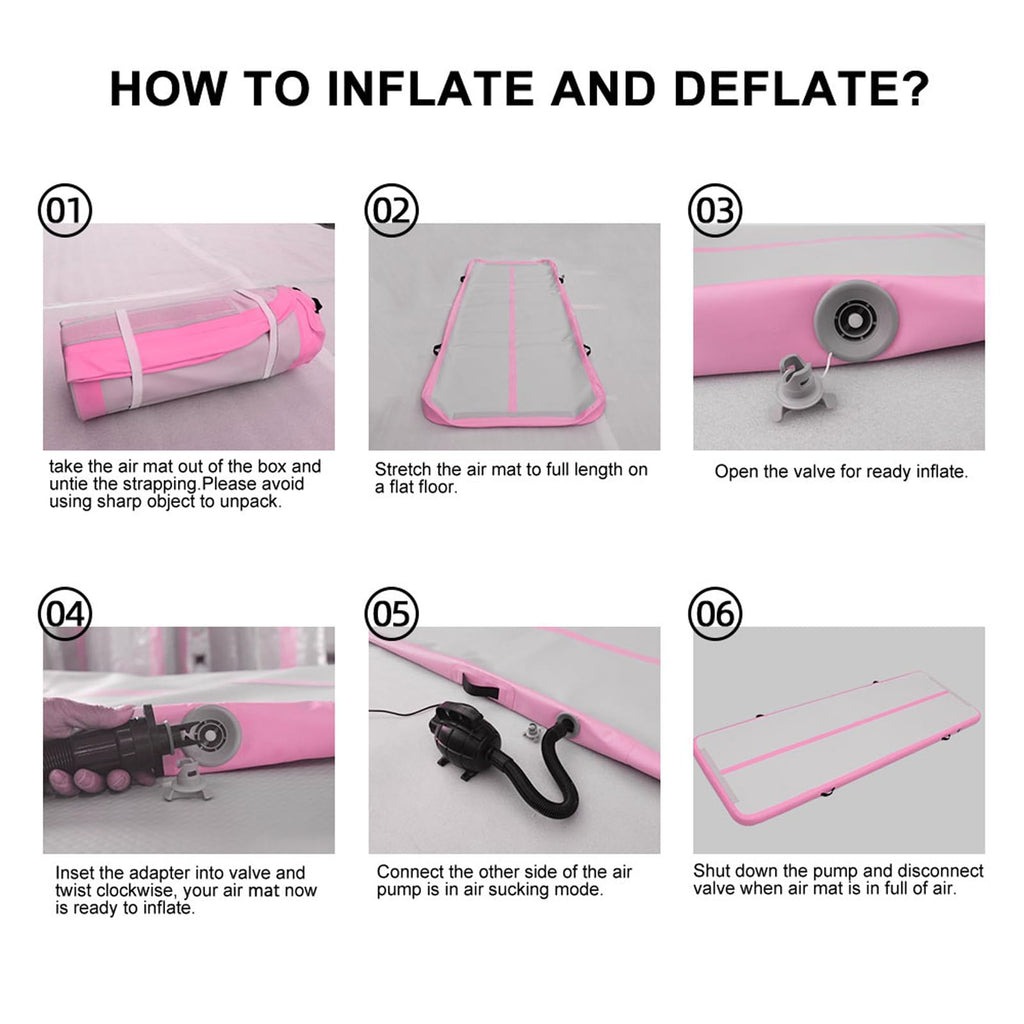 HOW TO INFLATE AND DEFLATE?

01

take the air mat out of the box and untie the strapping.Please avoid using sharp object to unpack.

02

Stretch the air mat to full length on a flat floor.

03

Open the valve for ready inflate.

04

Inset the adapter into valve and twist clockwise, your air mat now is ready to inflate.

05

Connect the other side of the air pump is in air sucking mode.

06

Shut down the pump and disconnect valve when air mat is in full of air.