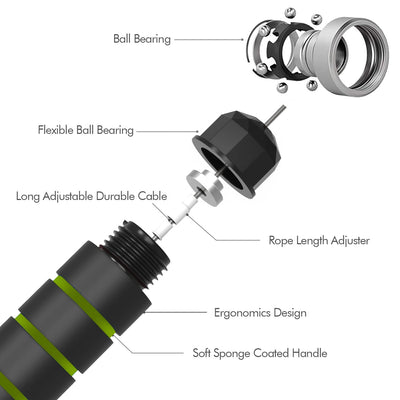 Ball Bearing

Flexible Ball Bearing

Long Adjustable Durable Cable

Rope Length Adjuster

Ergonomics Design

Soft Sponge Coated Handle