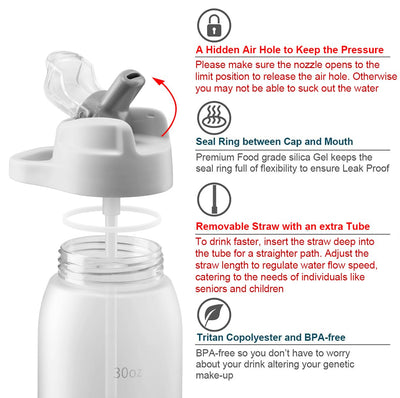 A Hidden Air Hole to Keep the Pressure

Please make sure the nozzle opens to the limit position to release the air hole. Otherwise you may not be able to suck out the water

Seal Ring between Cap and Mouth

Premium Food grade silica Gel keeps the seal ring full of flexibility to ensure Leak Proof

Removable Straw with an extra Tube

To drink faster, insert the straw deep into the tube for a straighter path. Adjust the straw length to regulate water flow speed, catering to the needs of individuals like seniors and children

Tritan Copolyester and BPA-free

BPA-free so you don't have to worry about your drink altering your genetic make-up

30oz