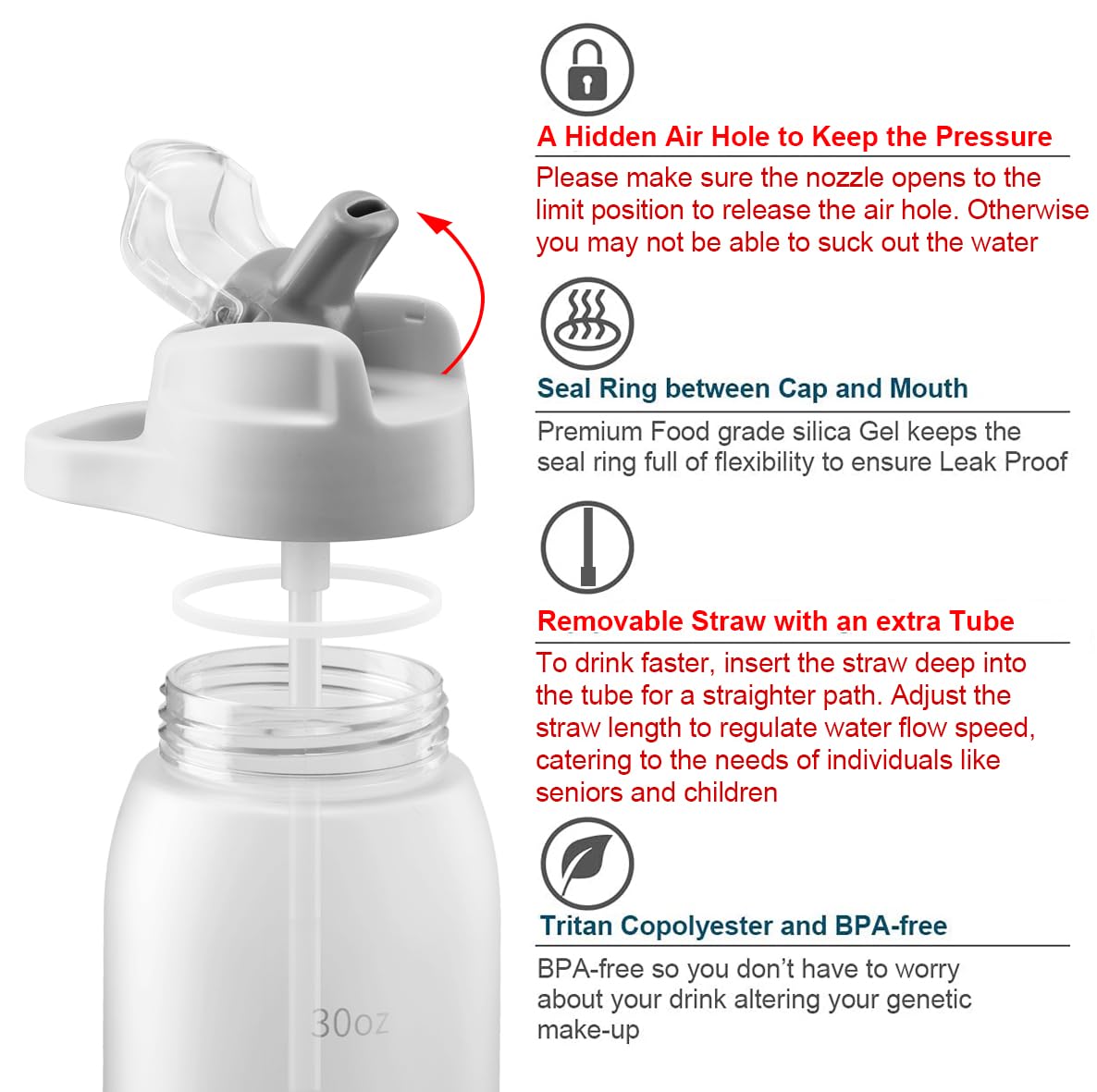 A Hidden Air Hole to Keep the Pressure

Please make sure the nozzle opens to the limit position to release the air hole. Otherwise you may not be able to suck out the water

Seal Ring between Cap and Mouth

Premium Food grade silica Gel keeps the seal ring full of flexibility to ensure Leak Proof

Removable Straw with an extra Tube

To drink faster, insert the straw deep into the tube for a straighter path. Adjust the straw length to regulate water flow speed, catering to the needs of individuals like seniors and children

Tritan Copolyester and BPA-free

BPA-free so you don't have to worry about your drink altering your genetic make-up

30oz