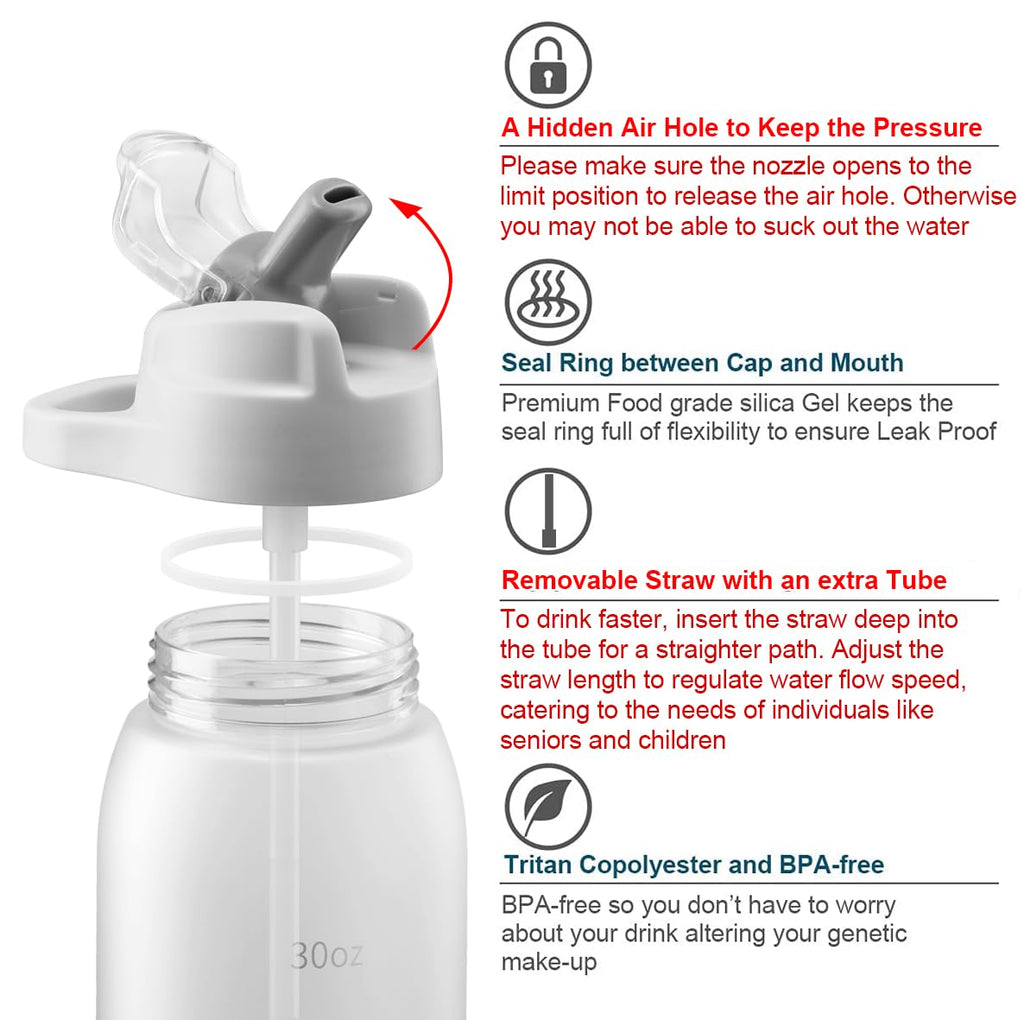 A Hidden Air Hole to Keep the Pressure

Please make sure the nozzle opens to the limit position to release the air hole. Otherwise you may not be able to suck out the water

Seal Ring between Cap and Mouth

Premium Food grade silica Gel keeps the seal ring full of flexibility to ensure Leak Proof

Removable Straw with an extra Tube

To drink faster, insert the straw deep into the tube for a straighter path. Adjust the straw length to regulate water flow speed, catering to the needs of individuals like seniors and children

Tritan Copolyester and BPA-free

BPA-free so you don't have to worry about your drink altering your genetic make-up

30oz