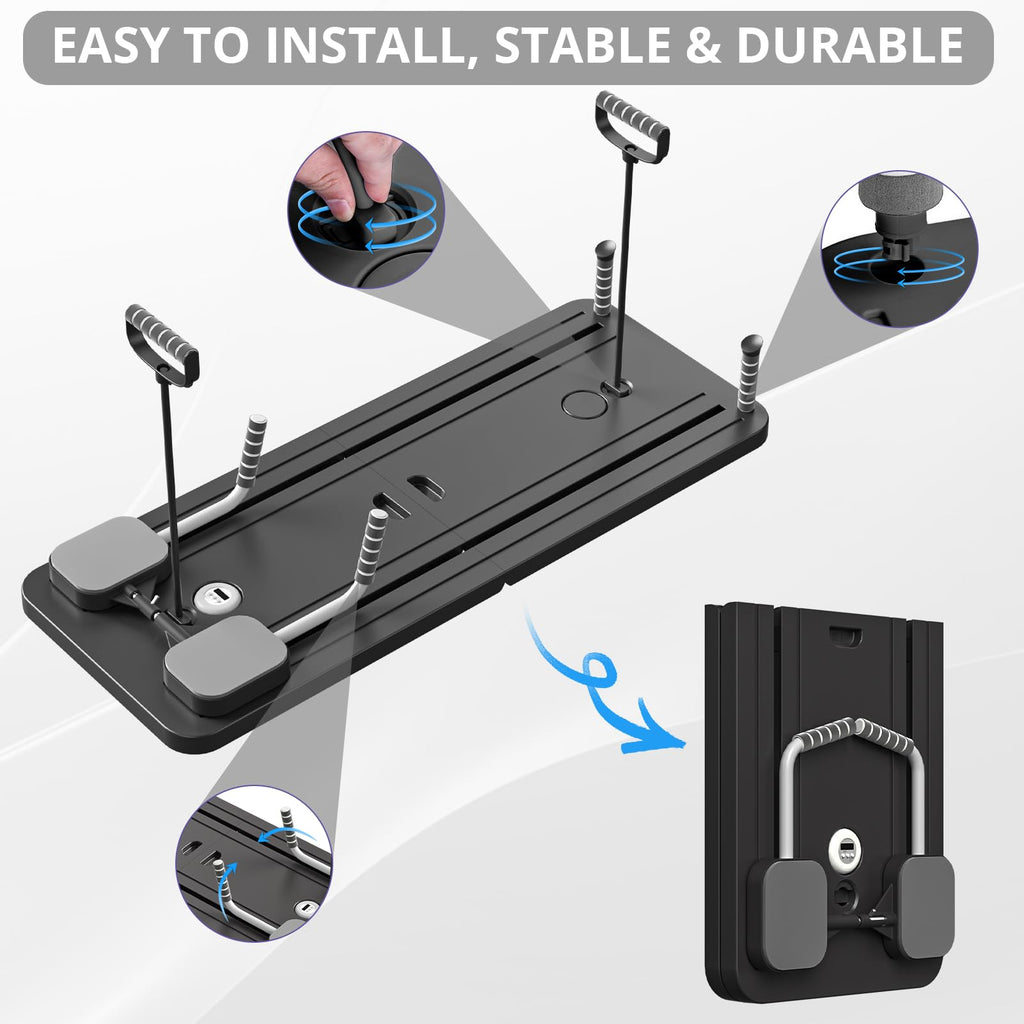 EASY TO INSTALL, STABLE & DURABLE