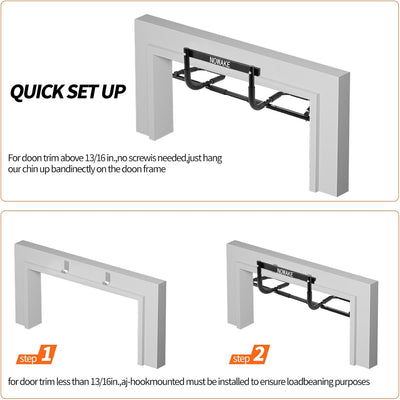 QUICK SET UP

NOWAKE

For doon trim above 13/16 in.,no screwis needed,just hang our chin up bandinectly on the doon frame

NOWAKE

step 1

step 2

for door trim less than 13/16in.,aj-hookmounted must be installed to ensure loadbeaning purposes