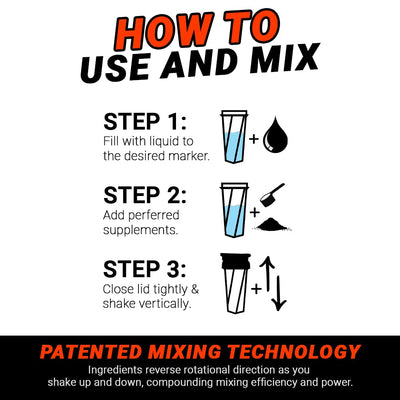 HOW TO
USE AND MIX

STEP 1:
Fill with liquid to the desired marker.

STEP 2:
Add perferred supplements.

STEP 3:
Close lid tightly & shake vertically.

PATENTED MIXING TECHNOLOGY
Ingredients reverse rotational direction as you shake up and down, compounding mixing efficiency and power.