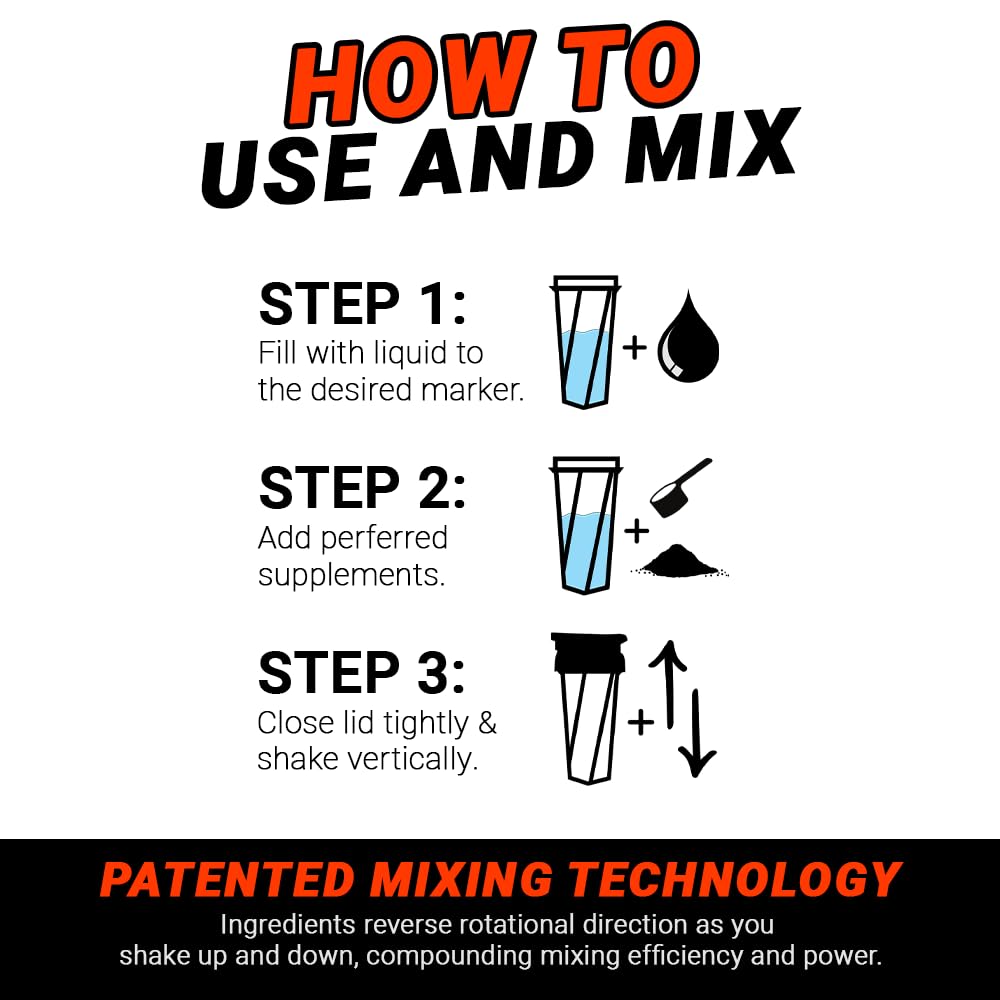 HOW TO
USE AND MIX

STEP 1:
Fill with liquid to the desired marker.

+

STEP 2:
Add perferred supplements.

+

STEP 3:
Close lid tightly & shake vertically.

+

PATENTED MIXING TECHNOLOGY
Ingredients reverse rotational direction as you shake up and down, compounding mixing efficiency and power.