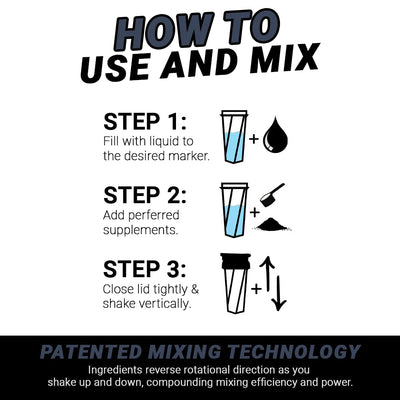 HOW TO
USE AND MIX

STEP 1:
Fill with liquid to the desired marker.

+

STEP 2:
Add perferred supplements.

+

STEP 3:
Close lid tightly & shake vertically.

+

PATENTED MIXING TECHNOLOGY
Ingredients reverse rotational direction as you shake up and down, compounding mixing efficiency and power.