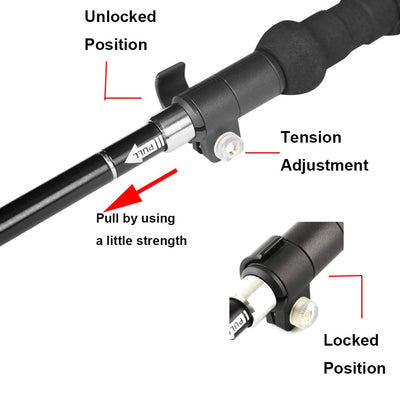 Unlocked Position

PULL

Tension Adjustment

Pull by using a little strength

PULL

Locked Position