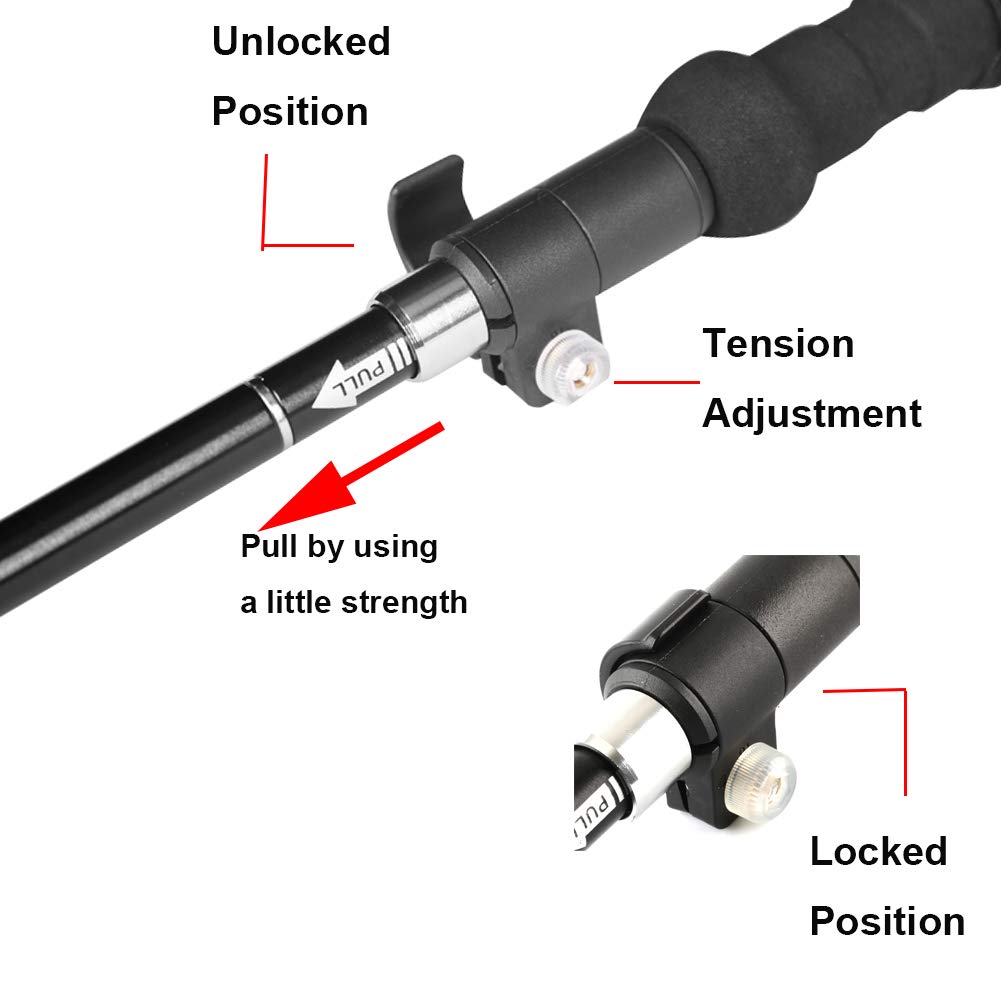 Unlocked
Position

PULL

Tension
Adjustment

Pull by using
a little strength

PULL

Locked
Position