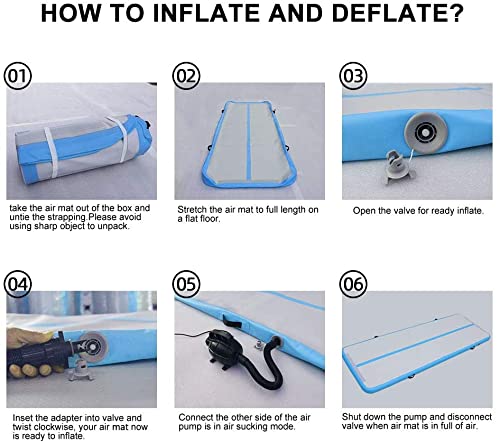 HOW TO INFLATE AND DEFLATE?

01

take the air mat out of the box and untie the strapping.Please avoid using sharp object to unpack.

02

Stretch the air mat to full length on a flat floor.

03

Open the valve for ready inflate.

04

Inset the adapter into valve and twist clockwise, your air mat now is ready to inflate.

05

Connect the other side of the air pump is in air sucking mode.

06

Shut down the pump and disconnect valve when air mat is in full of air.