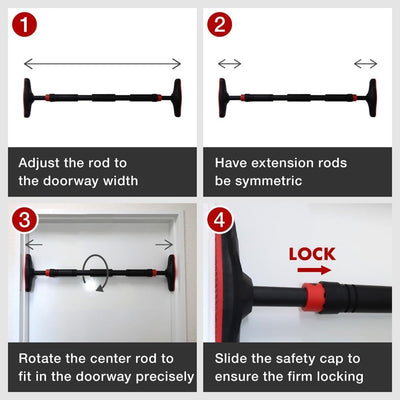 1

Adjust the rod to the doorway width

2

Have extension rods be symmetric

3

Rotate the center rod to fit in the doorway precisely

4

LOCK

Slide the safety cap to ensure the firm locking