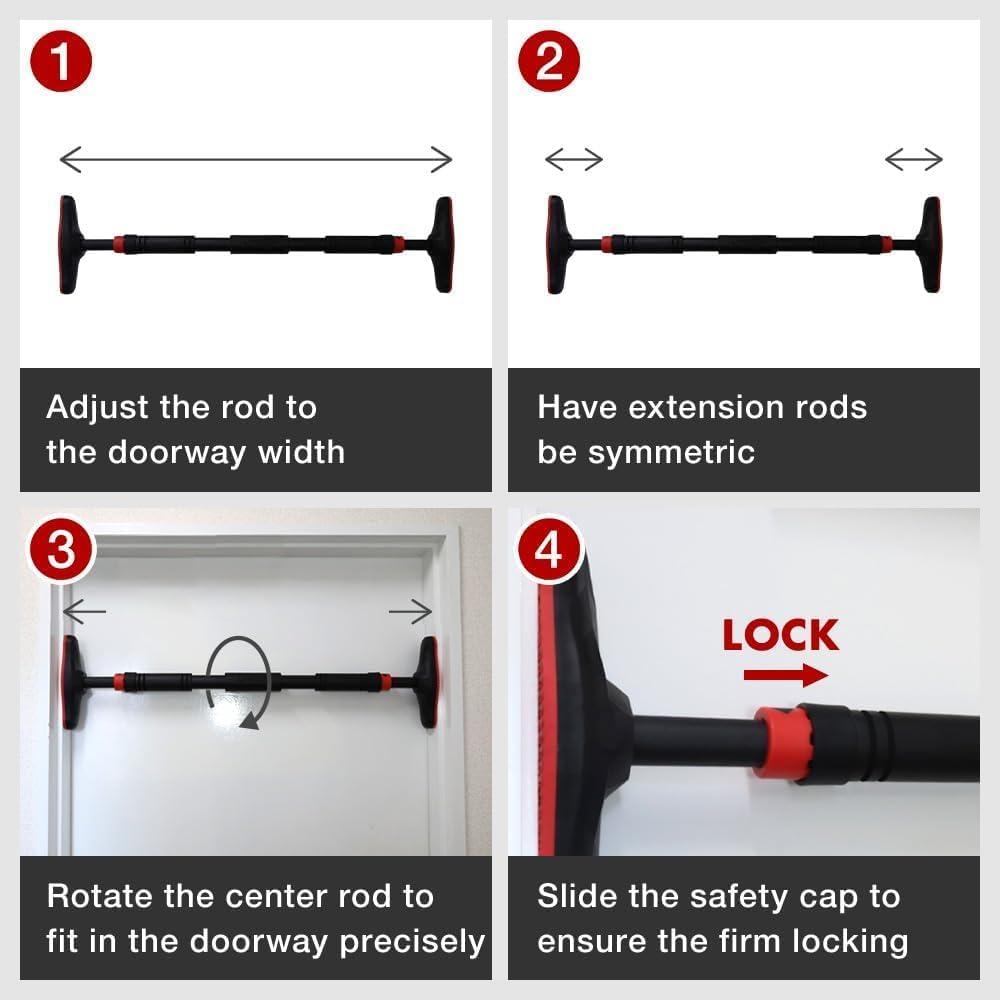 1

Adjust the rod to the doorway width

2

Have extension rods be symmetric

3

Rotate the center rod to fit in the doorway precisely

4

LOCK

Slide the safety cap to ensure the firm locking