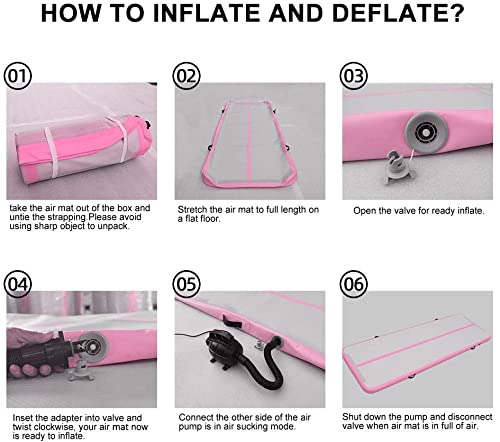 HOW TO INFLATE AND DEFLATE?

01

take the air mat out of the box and untie the strapping.Please avoid using sharp object to unpack.

02

Stretch the air mat to full length on a flat floor.

03

Open the valve for ready inflate.

04

Inset the adapter into valve and twist clockwise, your air mat now is ready to inflate.

05

Connect the other side of the air pump is in air sucking mode.

06

Shut down the pump and disconnect valve when air mat is in full of air.